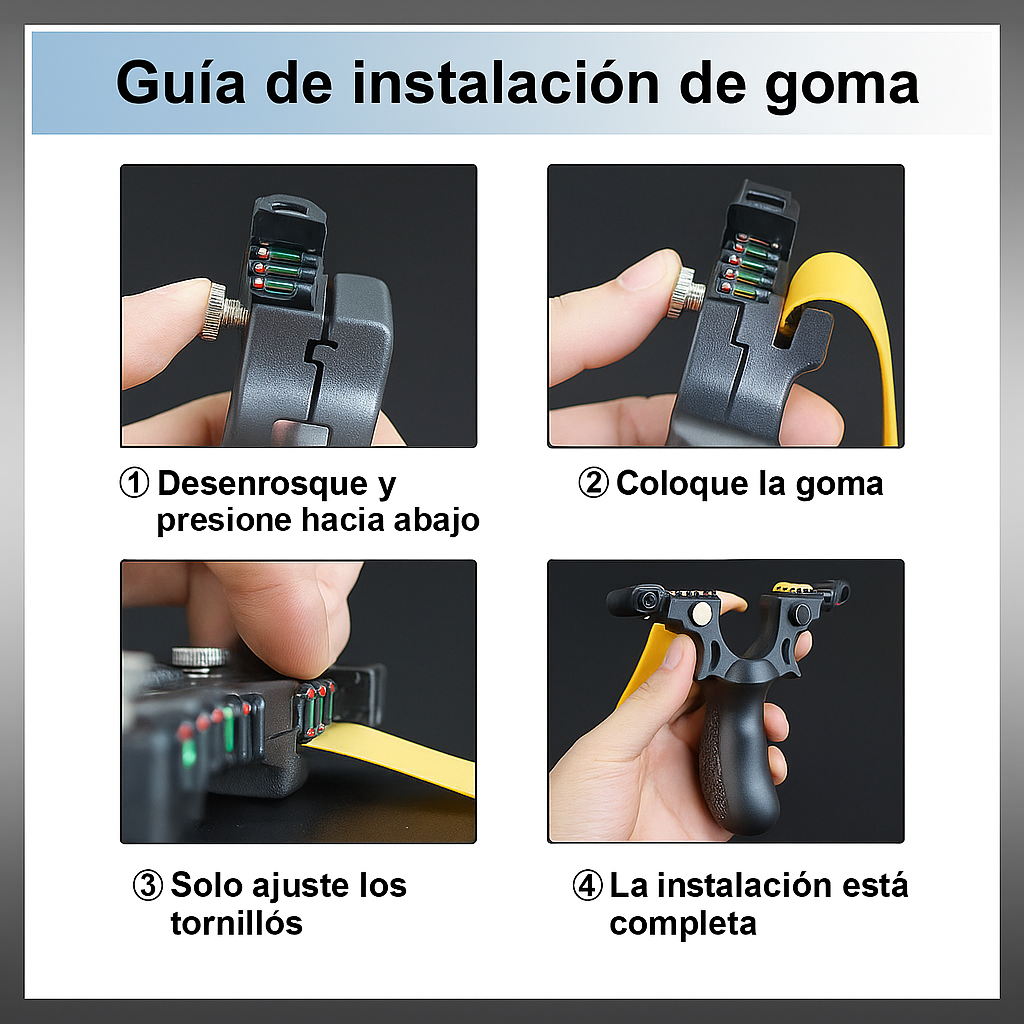 Guía de instalación de goma

① Desenrosque y presione hacia abajo

② Coloque la goma

③ Solo ajuste los tornillós

④ La instalación está completa