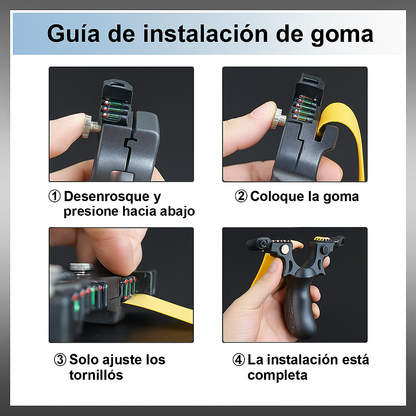 Guía de instalación de goma

① Desenrosque y presione hacia abajo

② Coloque la goma

③ Solo ajuste los tornillós

④ La instalación está completa